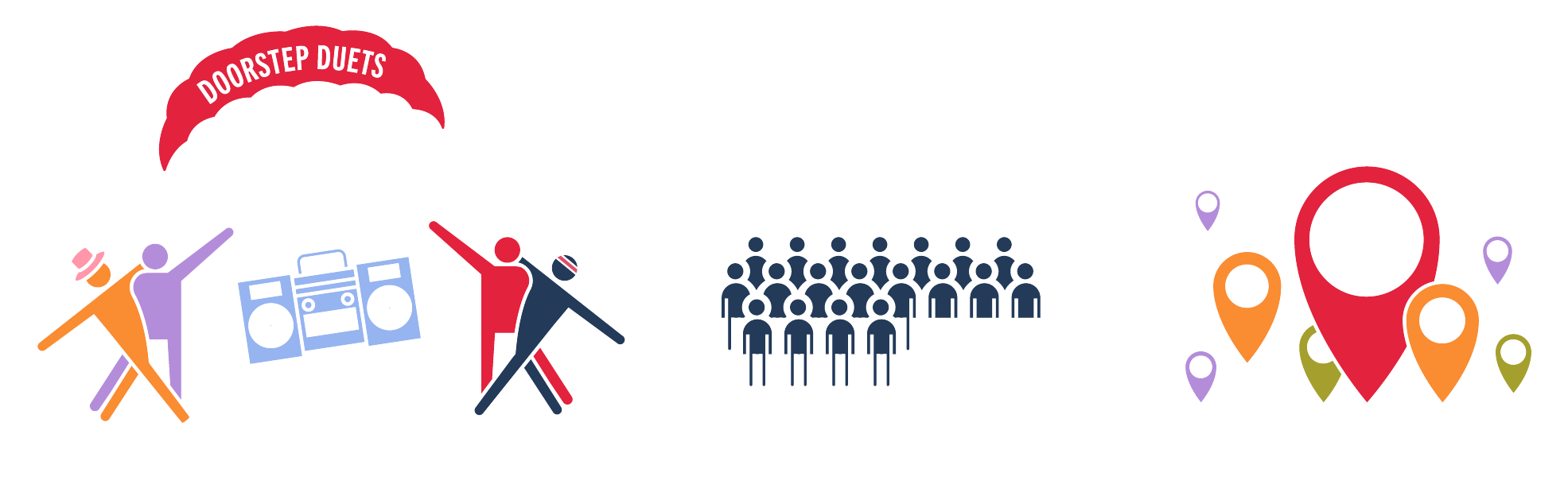 DOORSTEP DUETS